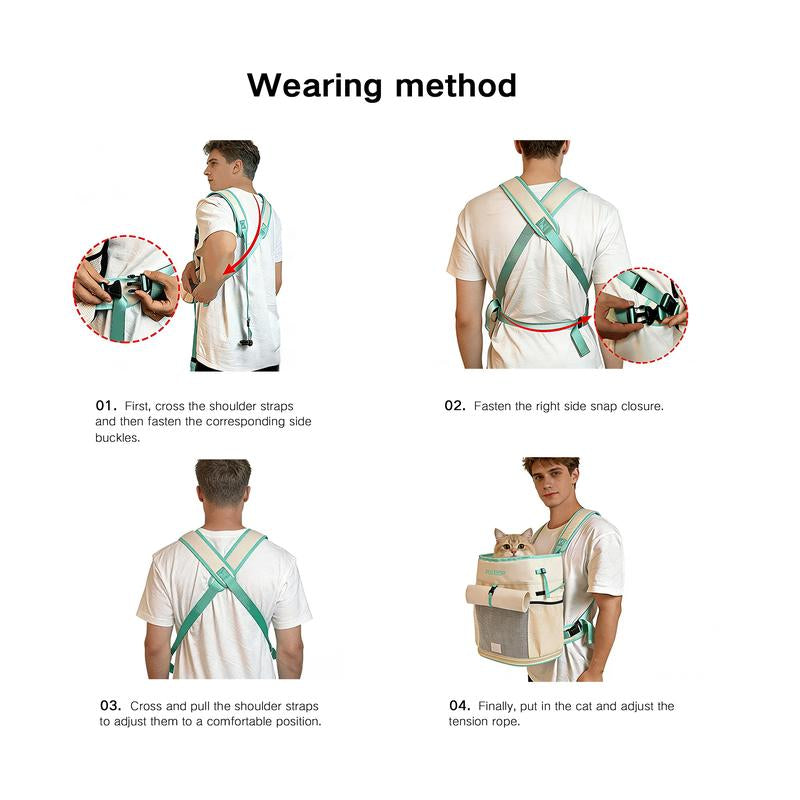 Wearing method

01. First, cross the shoulder straps and then fasten the corresponding side buckles.

02. Fasten the right side snap closure.

03. Cross and pull the shoulder straps to adjust them to a comfortable position.

04. Finally, put in the cat and adjust the tension rope.